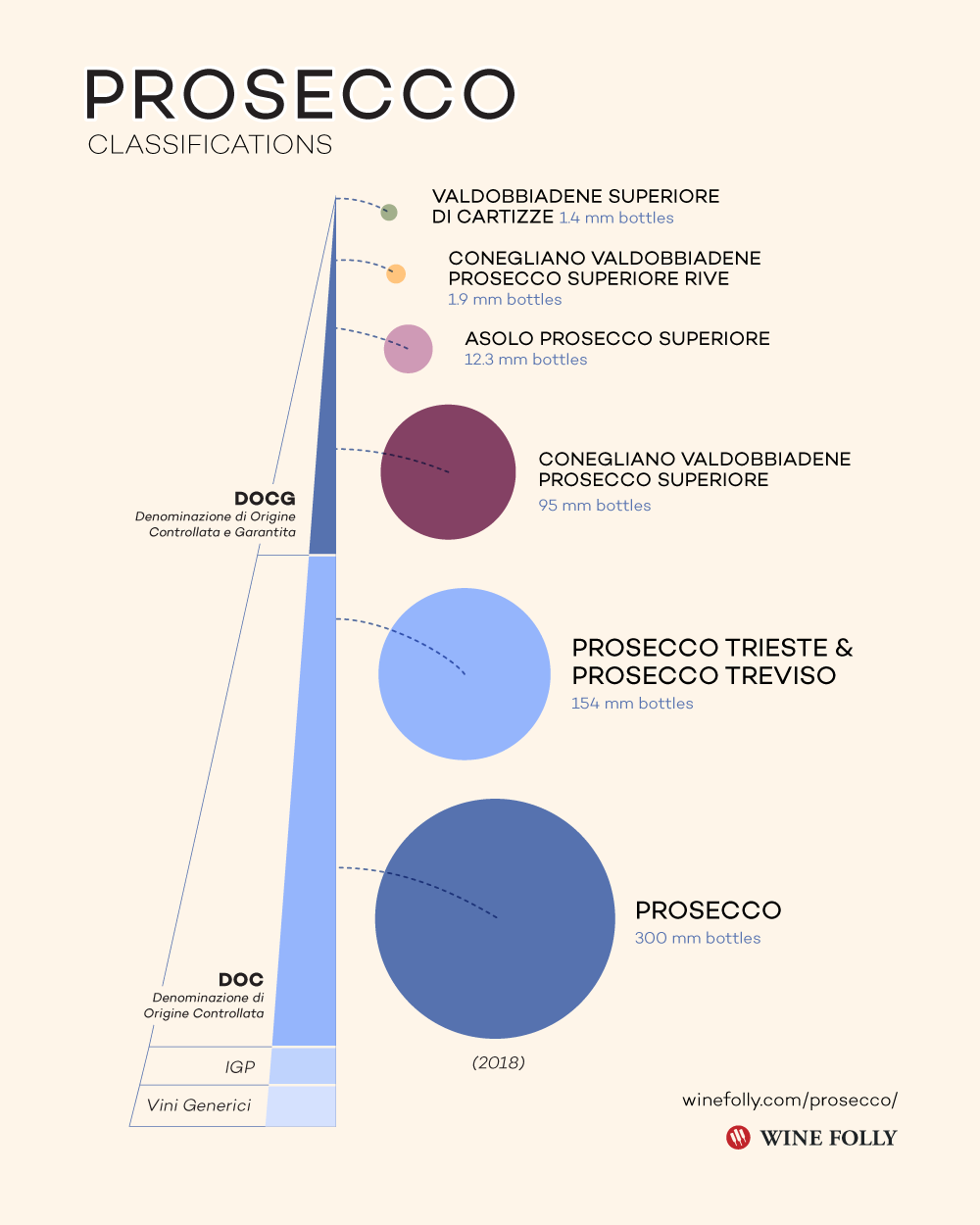 PROSECCO
CLASSIFICATIONS

VALDOBBIADENE SUPERIORE DI CARTIZZE 1.4 mm bottles

CONEGLIANO VALDOBBIADENE PROSECCO SUPERIORE RIVE
1.9 mm bottles

ASOLO PROSECCO SUPERIORE
12.3 mm bottles

DOCG
Denominazione di Origine Controllata e Garantita

CONEGLIANO VALDOBBIADENE PROSECCO SUPERIORE
95 mm bottles

PROSECCO TRIESTE & PROSECCO TREVISO
154 mm bottles

PROSECCO
300 mm bottles

DOC
Denominazione di Origine Controllata

IGP

Vini Generici

(2018)

winefolly.com/prosecco/

WINE FOLLY