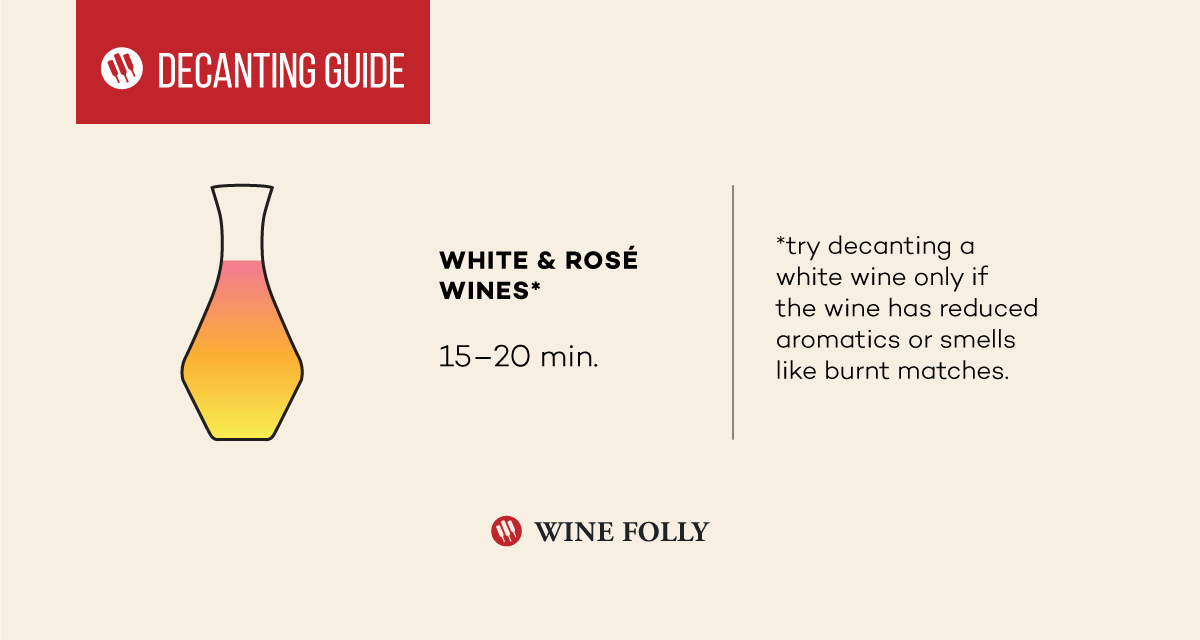 DECANTING GUIDE

WHITE & ROSÉ WINES*

15–20 min.

*try decanting a white wine only if the wine has reduced aromatics or smells like burnt matches.

WINE FOLLY