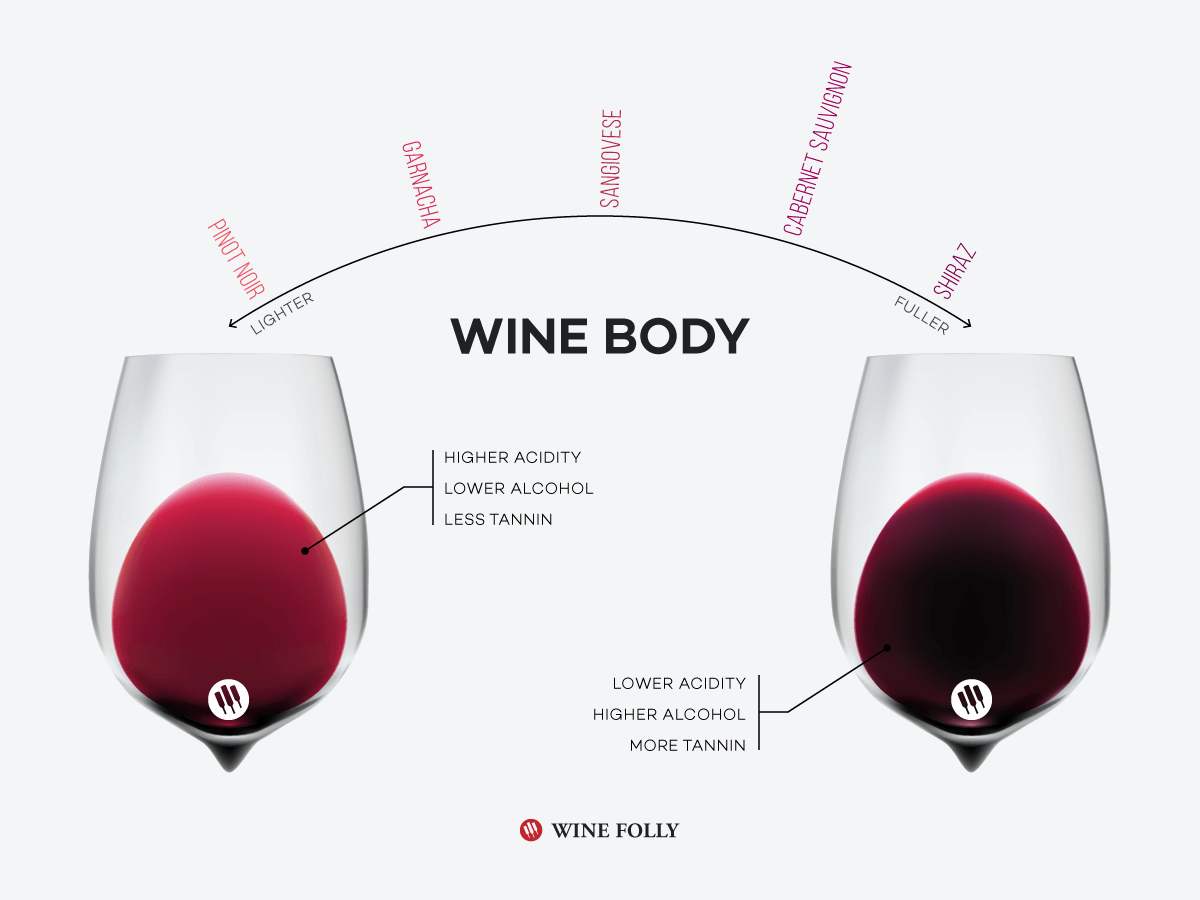 PINOT NOIR
GARNACHA
SANGIOVESE
CABERNET SAUVIGNON
SHIRAZ

LIGHTER
FULLER

WINE BODY

HIGHER ACIDITY
LOWER ALCOHOL
LESS TANNIN

LOWER ACIDITY
HIGHER ALCOHOL
MORE TANNIN

WINE FOLLY